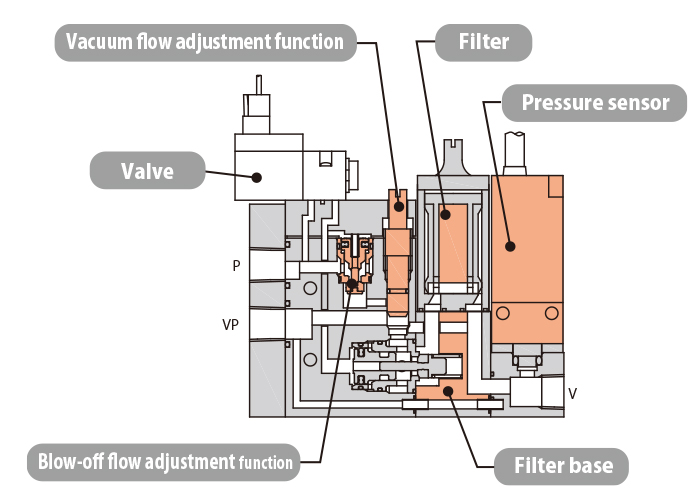 Vacuum flow adjustment function

Filter

Pressure sensor

Valve

P

VP

V

Blow-off flow adjustment function

Filter base