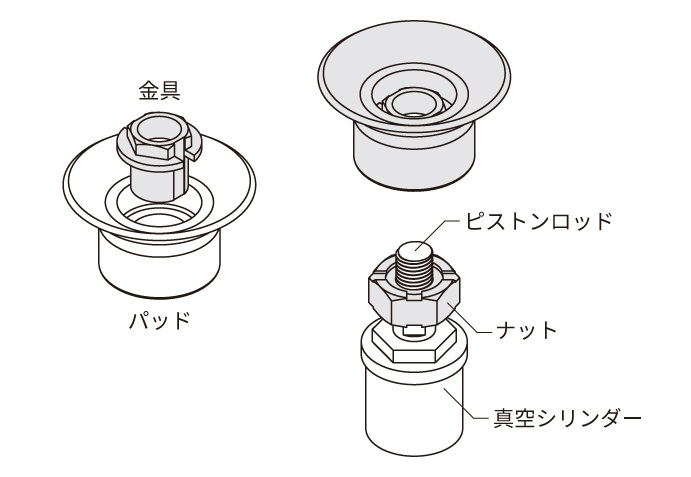 金具

パッド

ピストンロッド

ナット

真空シリンダー